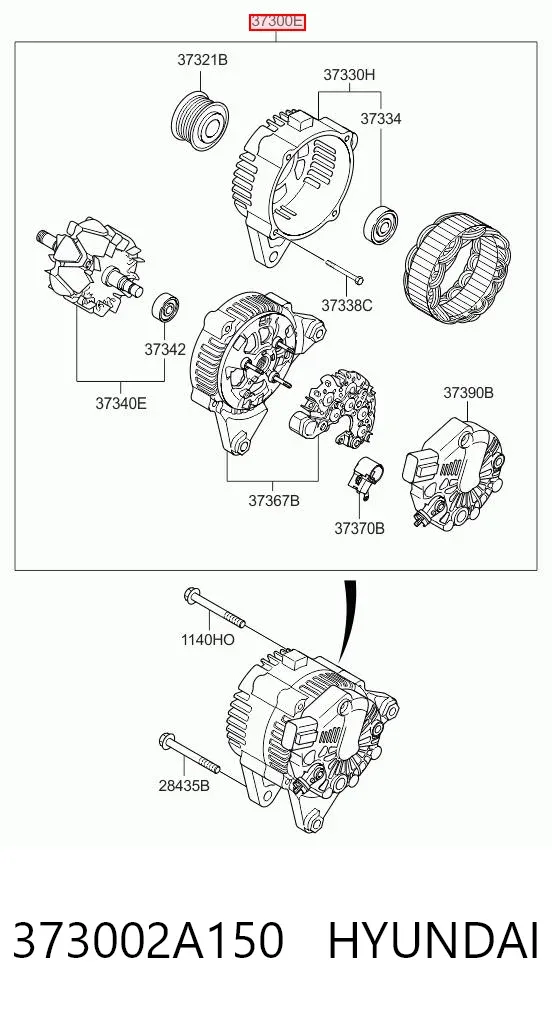 37300E

37321B

37330H

37334

37338C

37342

37340E

37390B

37367B

37370B

1140HO

28435B

373002A150 HYUNDAI