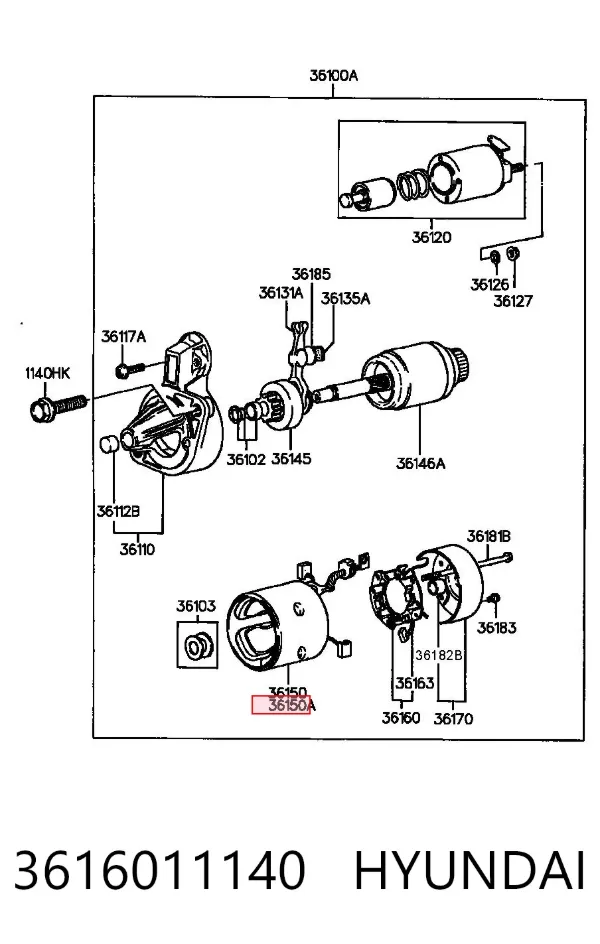 36100A

36120

36126
36127

36185
36131A
36135A

36117A

1140HK

36102
36145
36146A

36112B
36110

36181B

36103

36183

36182B

36150
36150A

36163
36160
36170

3616011140 HYUNDAI