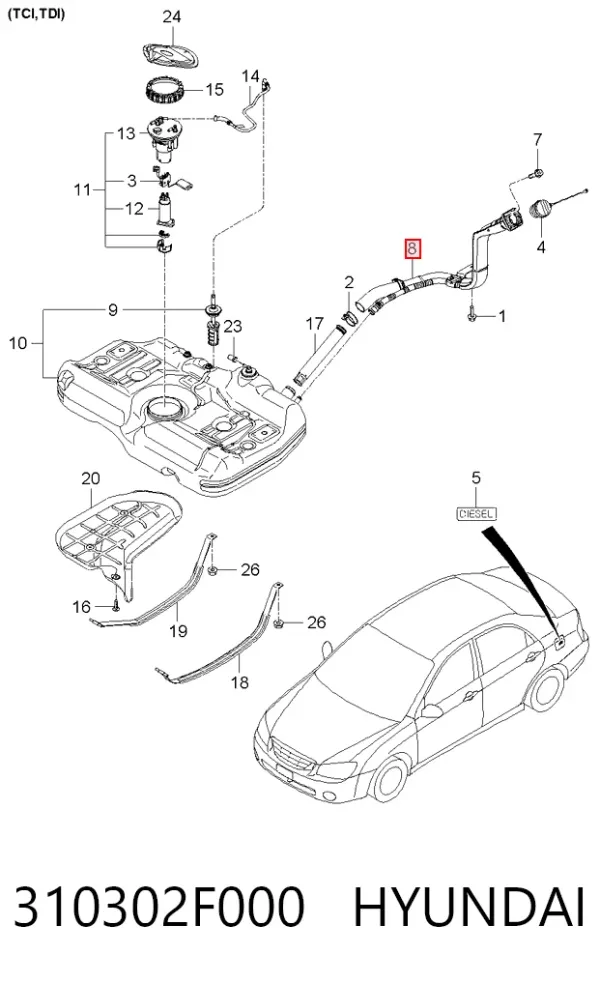 (TCI,TDI)

24
15
14
13
11
3
12
7
4
8
2
1
9
23
17
10
20
5
DIESEL
26
16
19
26
18

310302F000 HYUNDAI