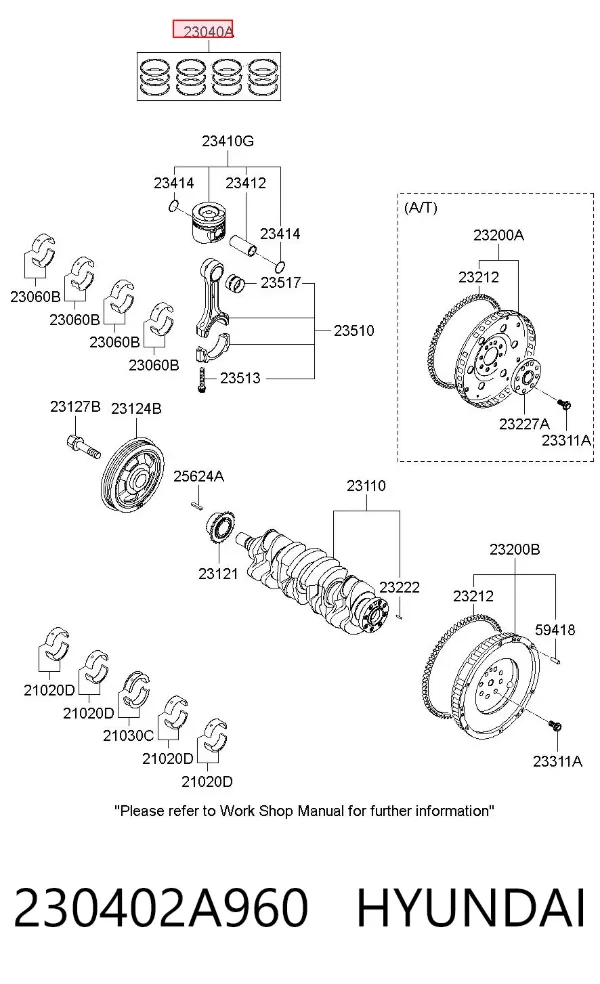 23040A

23410G
23414
23412
23414

23060B
23060B
23060B
23060B

23517
23510
23513

(A/T)
23200A
23212
23227A
23311A

23127B
23124B
25624A
23110
23121
23222

23200B
23212
59418
23311A

21020D
21020D
21030C
21020D
21020D

"Please refer to Work Shop Manual for further information"

230402A960 HYUNDAI