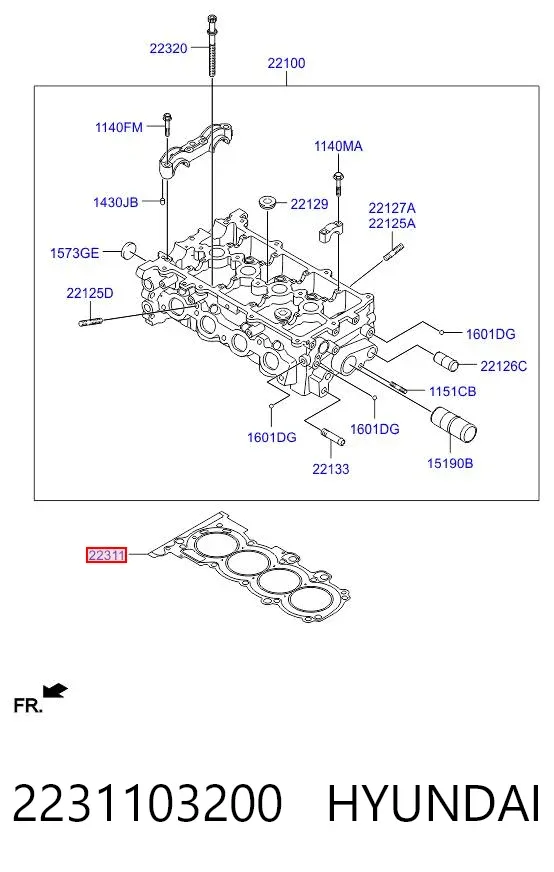 22320
22100
1140FM
1140MA
1430JB
22129
22127A
22125A
1573GE
22125D
1601DG
22126C
1151CB
1601DG
1601DG
22133
15190B
22311

FR.

2231103200 HYUNDAI