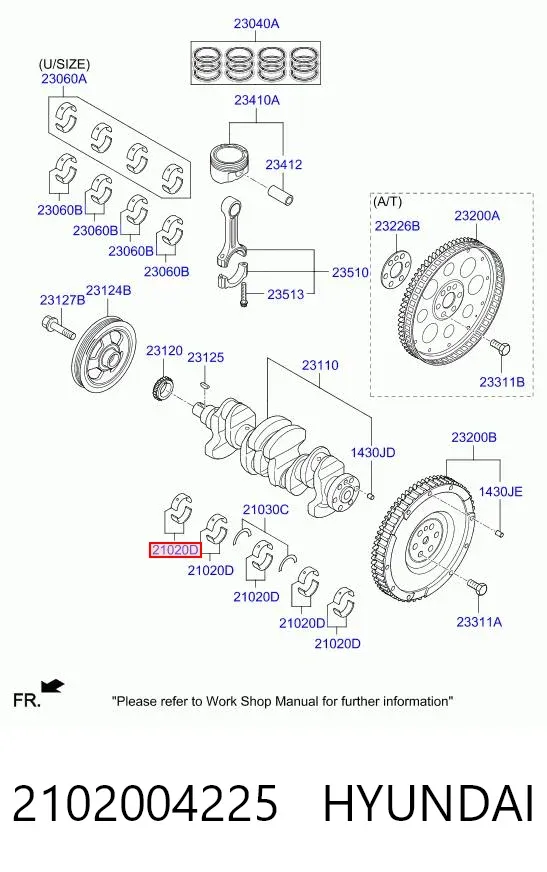 23040A

(U/SIZE)
23060A

23410A

23412

23060B
23060B
23060B
23060B

23510
23513

(A/T)
23226B
23200A

23311B

23127B
23124B

23120
23125

23110

1430JD

23200B

1430JE

21030C

21020D
21020D
21020D
21020D
21020D

23311A

FR.

"Please refer to Work Shop Manual for further information"

2102004225 HYUNDAI