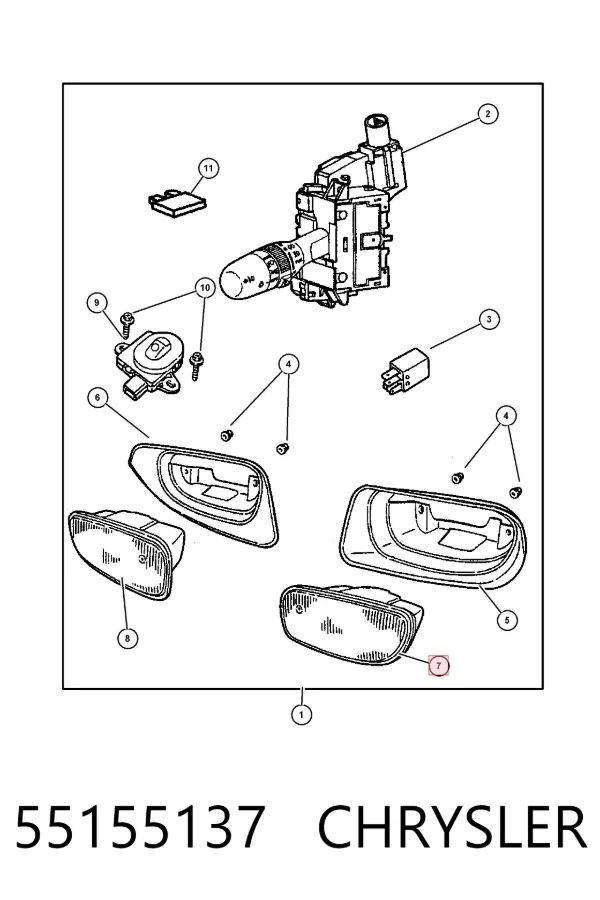 2
11
9
10
3
4
6
4
8
5
7
1

55155137 CHRYSLER