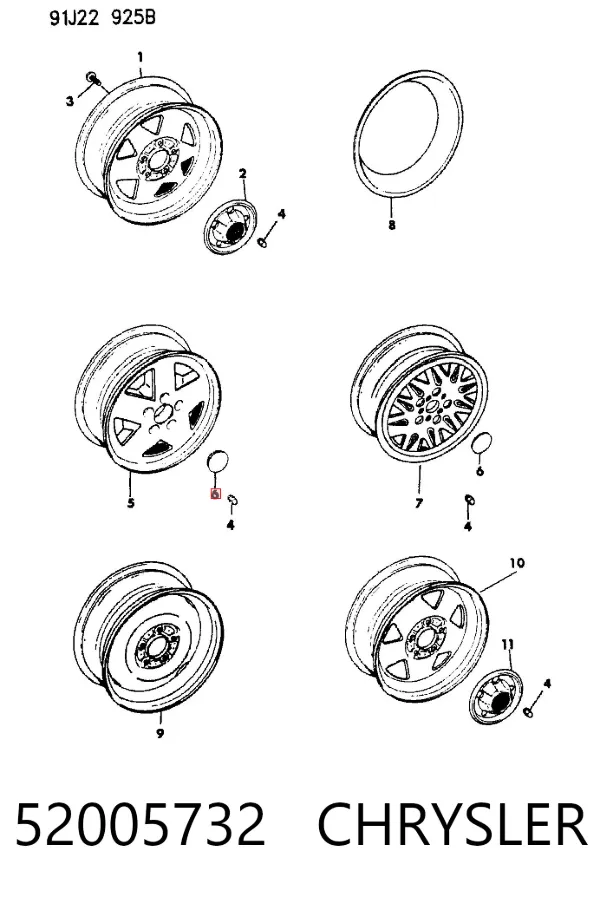 91J22 925B

1
3
2
4
8
5
6
4
7
6
4
9
10
11
4

52005732 CHRYSLER