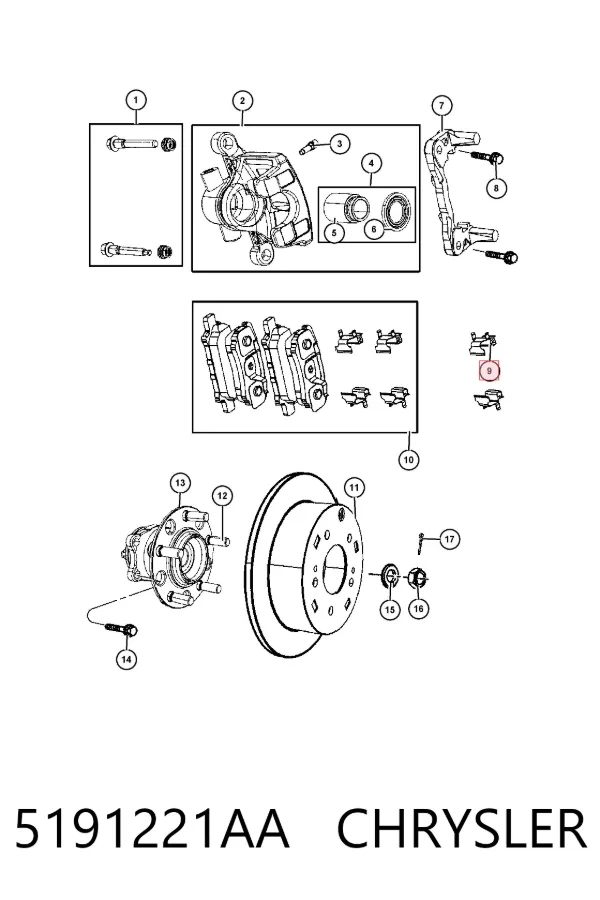 1
2
3
4
5
6
7
8
9
10
13
12
11
17
15
16
14

5191221AA CHRYSLER