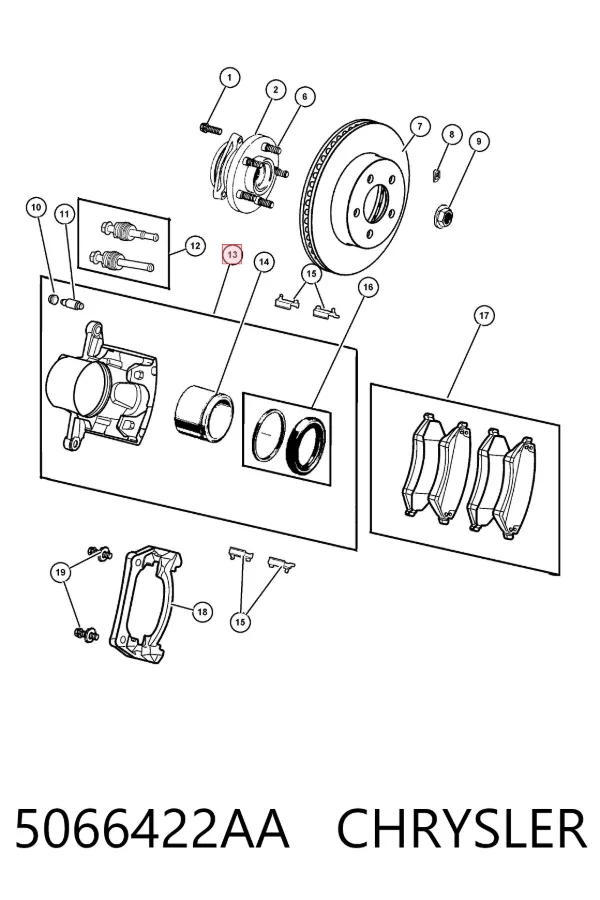 1
2
6
7
8
9
10
11
12
13
14
15
16
17
19
18
15

5066422AA CHRYSLER