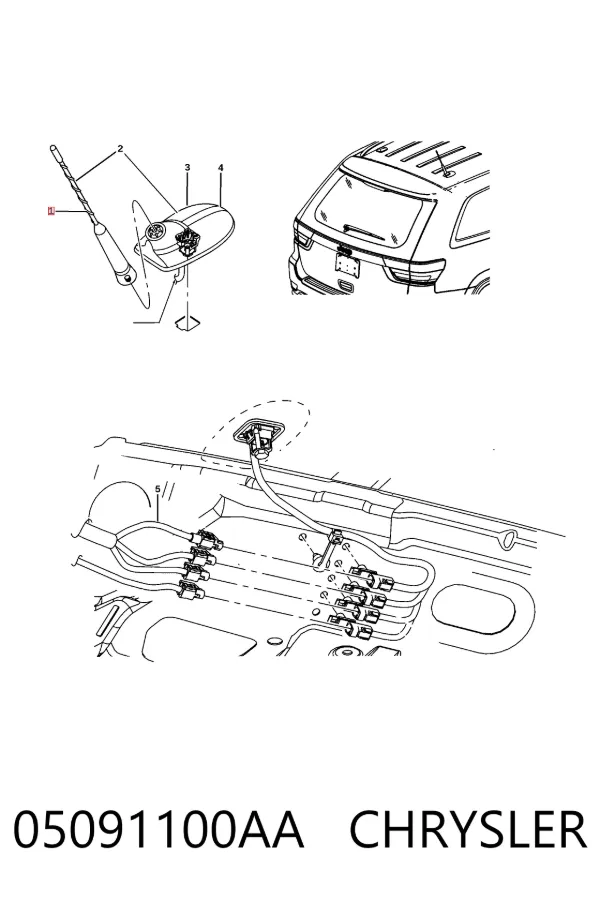 2
3
4
1
5
05091100AA CHRYSLER