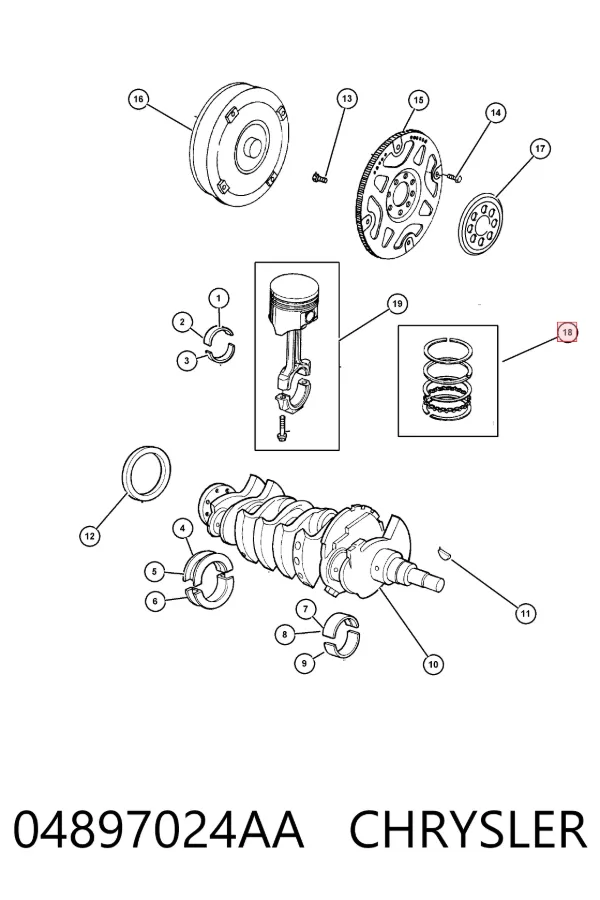 16
13
15
14
17
1
2
3
19
18
12
4
5
6
7
8
9
10
11

04897024AA CHRYSLER