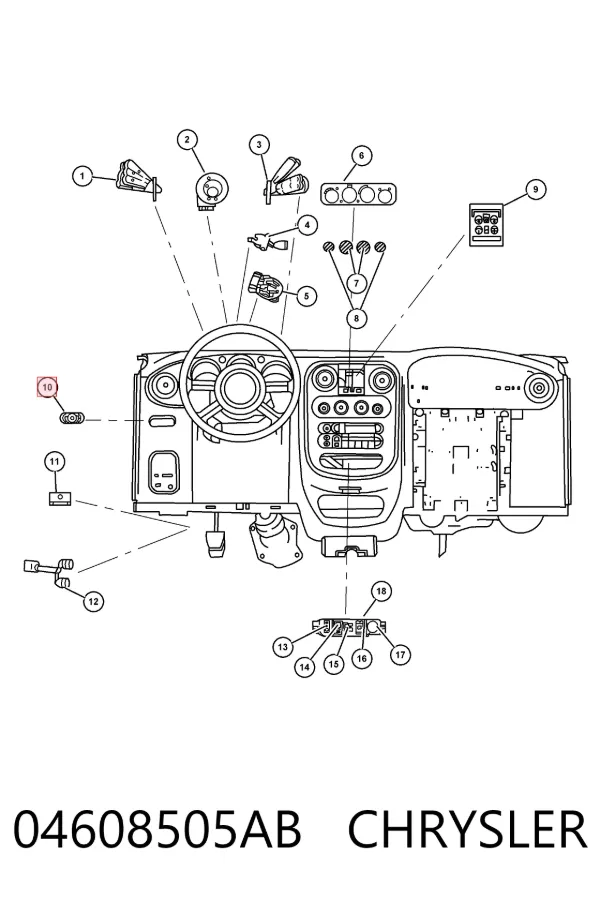 1
2
3
4
5
6
7
8
9
10
11
12
13
14
15
16
17
18

04608505AB CHRYSLER