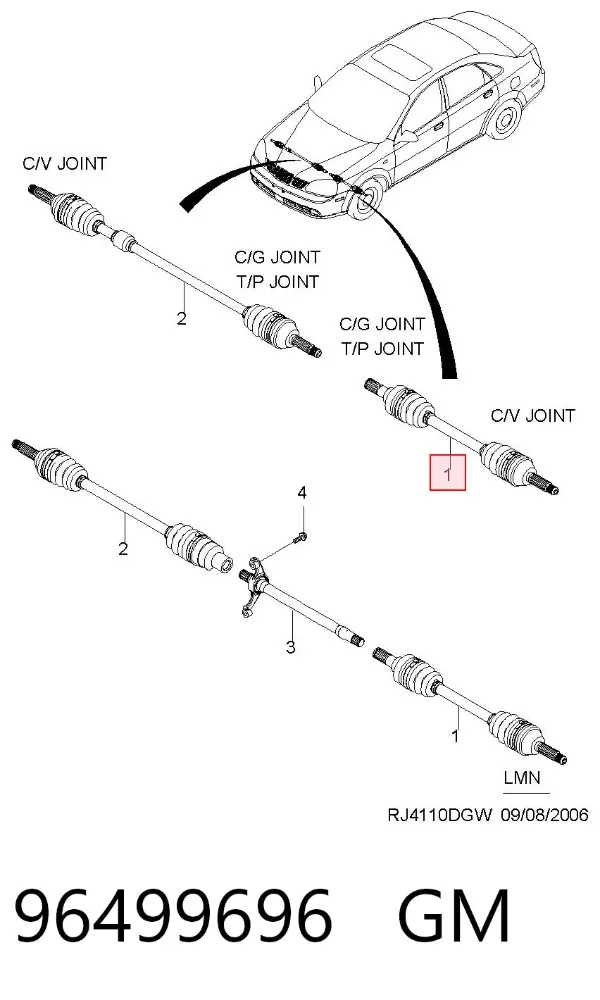 C/V JOINT

C/G JOINT
T/P JOINT

2

C/G JOINT
T/P JOINT

C/V JOINT

1

4

2

3

1

LMN

RJ4110DGW 09/08/2006

96499696 GM