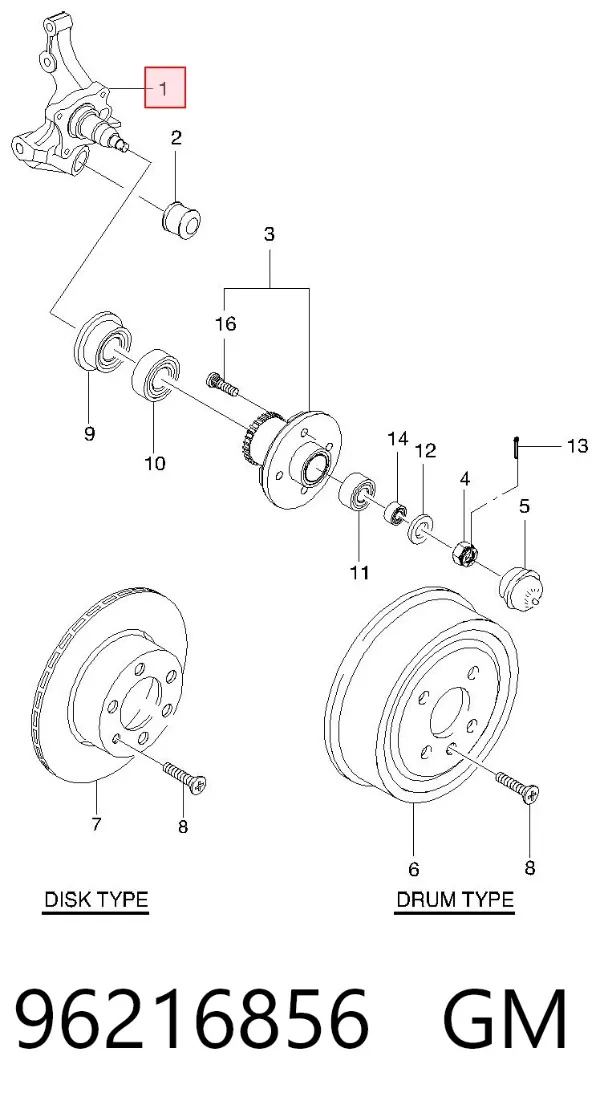 1
2
3
16
9
10
14
12
13
4
5
11
7
8
6
8
DISK TYPE
DRUM TYPE
96216856 GM