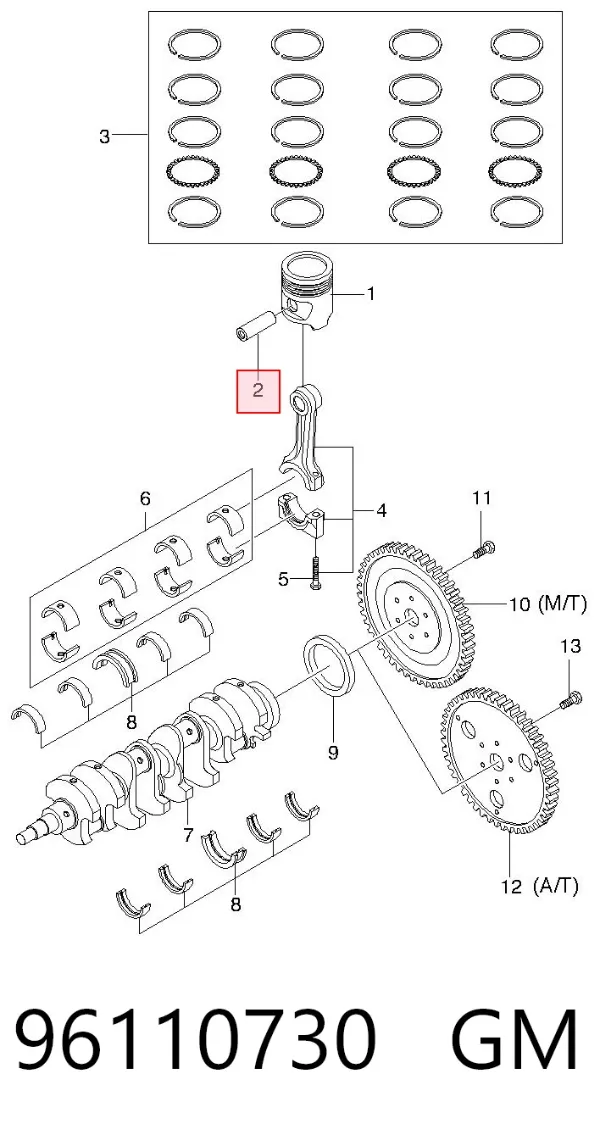 3
1
2
6
4
11
5
10 (M/T)
13
8
9
7
12 (A/T)
8

96110730 GM