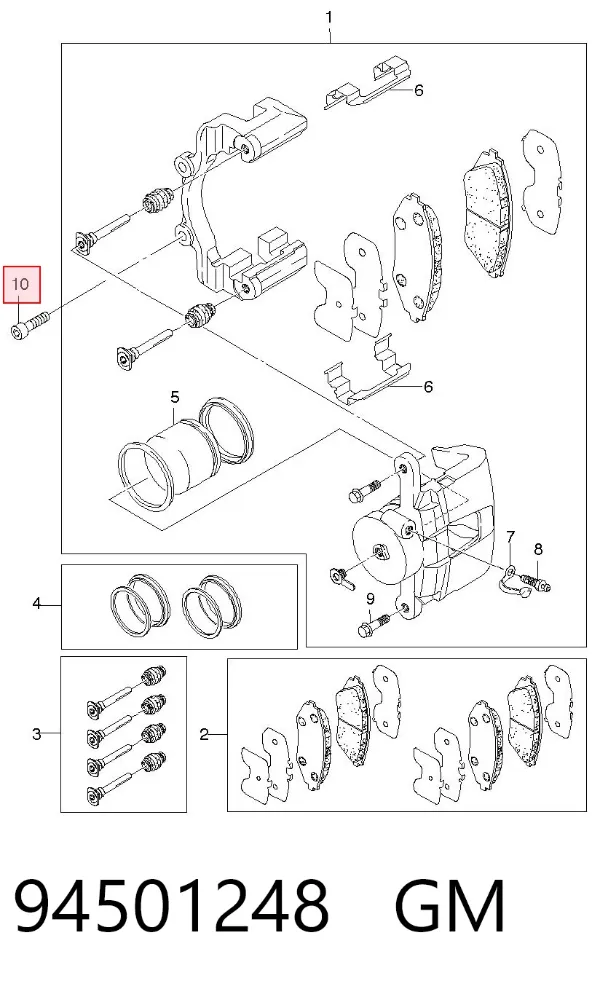 1
6
10
6
5
7
8
9
4
3
2
94501248 GM