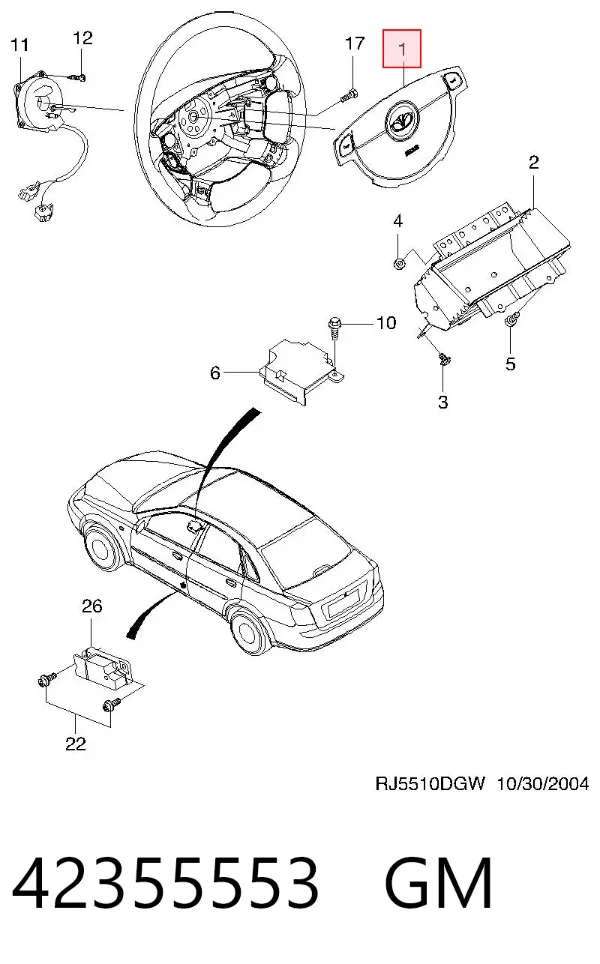 11
12
17
1
2
4
10
6
5
3
26
22
RJ5510DGW 10/30/2004

42355553 GM