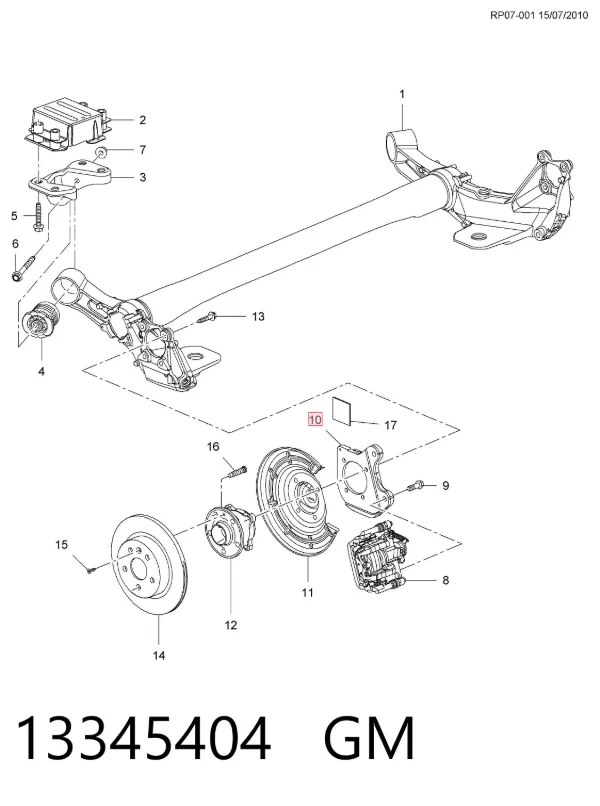 RP07-001 15/07/2010

1
2
7
3
5
6
13
4
10
17
16
9
15
11
8
12
14

13345404 GM