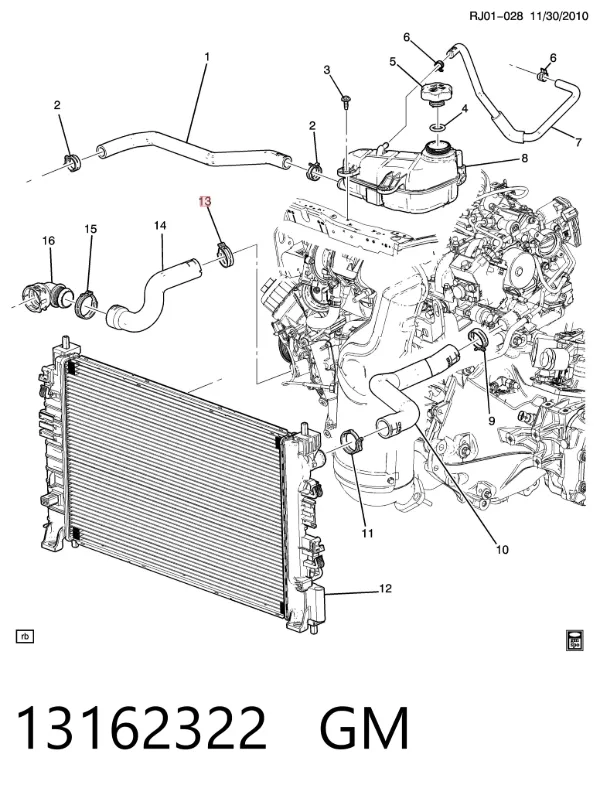 RJ01-028 11/30/2010

1
2
3
6
5
6
4
7
2
8
13
16
15
14
9
11
10
12
rb

13162322 GM