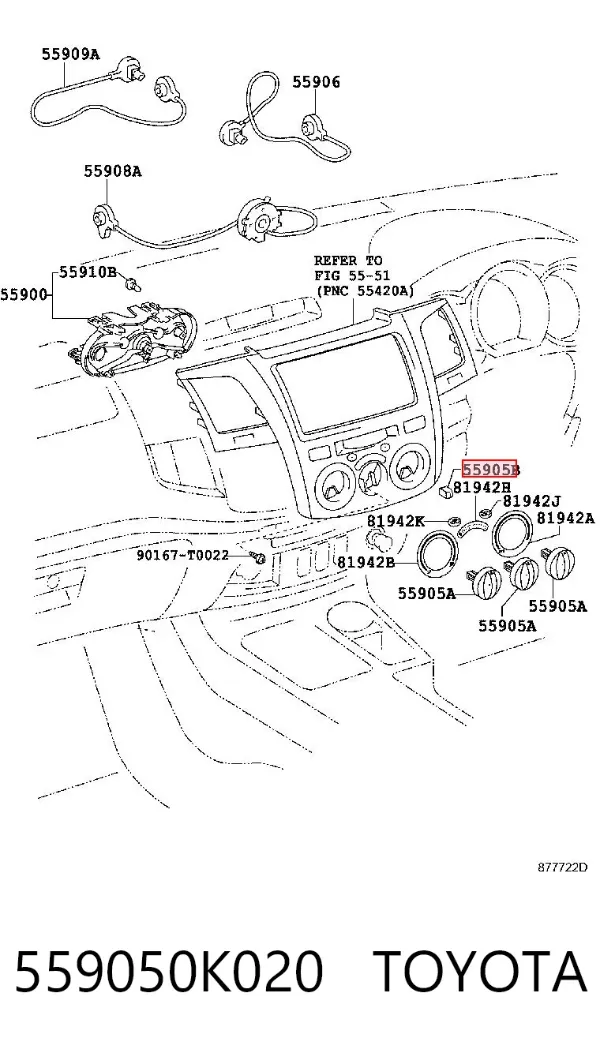 55909A
55906
55908A
55910B
55900
REFER TO FIG 55-51 (PNC 55420A)
55905B
81942H
81942J
81942K
81942A
90167-T0022
81942B
55905A
55905A
55905A
877722D

559050K020 TOYOTA