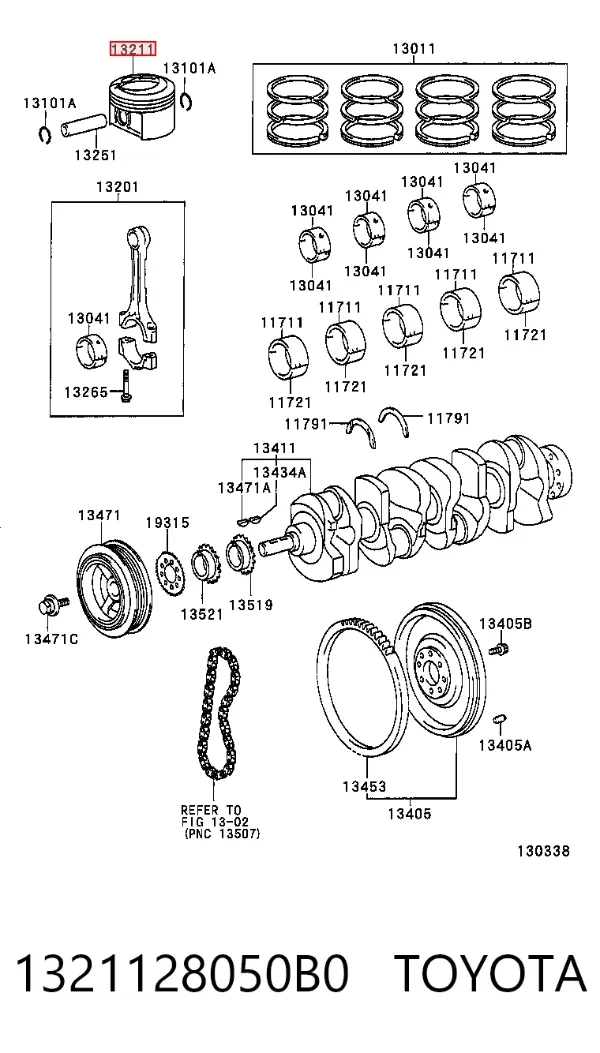 13211
13101A
13101A
13251
13011
13201
13041
13265
13041
13041
13041
13041
13041
13041
13041
13041
11711
11711
11711
11711
11711
11721
11721
11721
11721
11721
11791
11791
13411
13434A
13471A
13471
19315
13521
13519
13471C
13405B
13405A
13453
13405
REFER TO
FIG 13-02
(PNC 13507)
130338

1321128050B0 TOYOTA