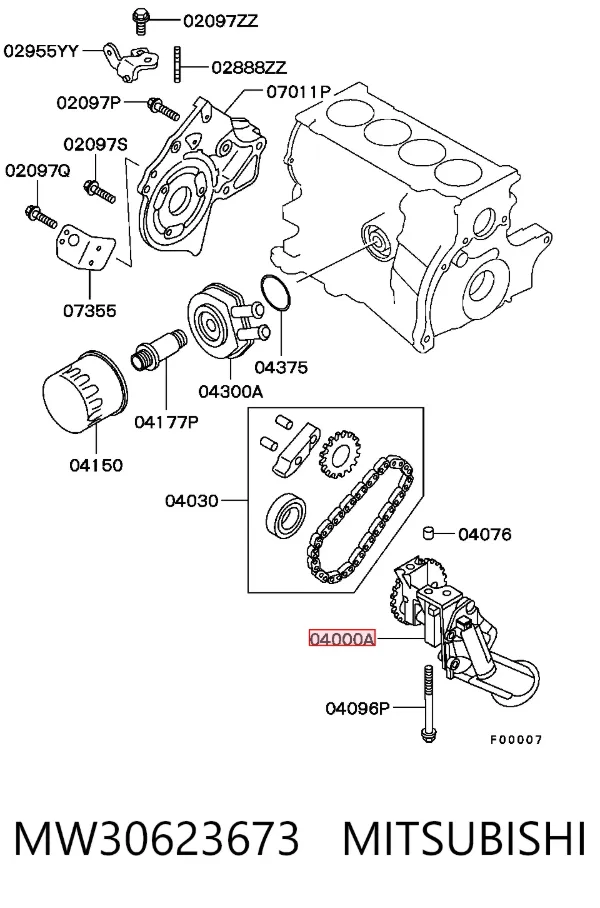 02097ZZ
02955YY
02888ZZ
02097P
07011P
02097S
02097Q
07355
04375
04300A
04177P
04150
04030
04076
04000A
04096P
F00007

MW30623673 MITSUBISHI