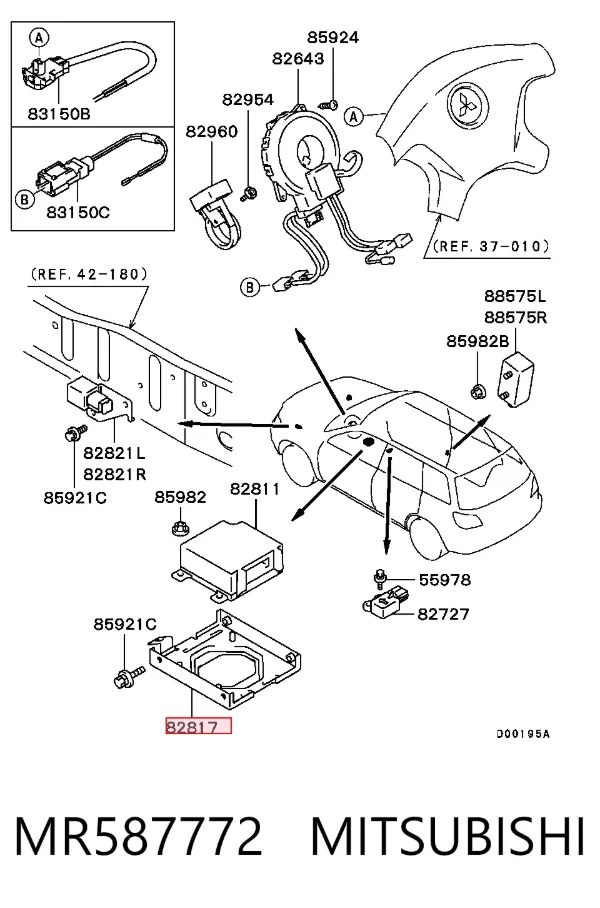 A
83150B
B
83150C
85924
82643
82954
82960
A
B
(REF. 37-010)
(REF. 42-180)
88575L
88575R
85982B
82821L
82821R
85921C
85982
82811
55978
82727
85921C
82817
D00195A

MR587772 MITSUBISHI