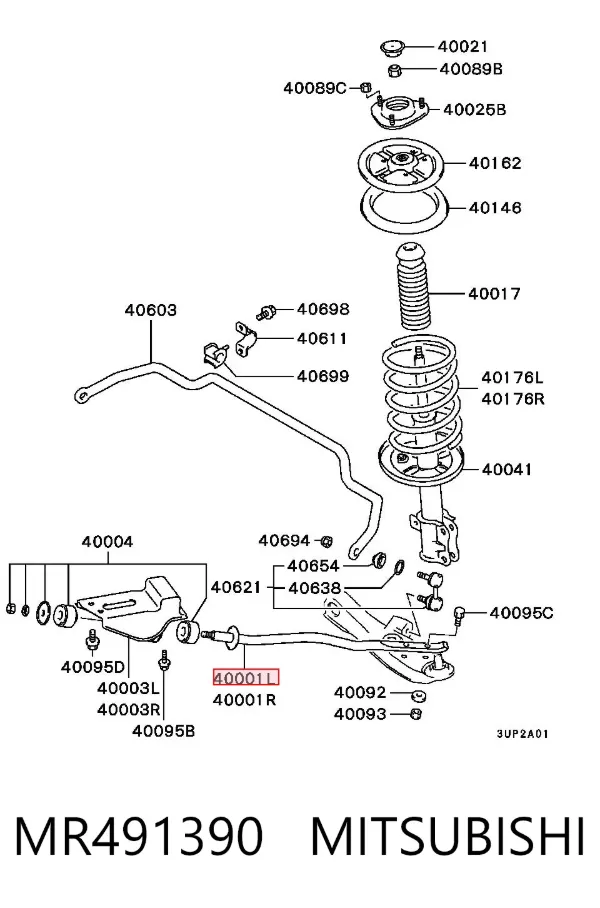 40021
40089B
40089C
40025B
40162
40146
40017
40603
40698
40611
40699
40176L
40176R
40041
40694
40004
40654
40621
40638
40095C
40095D
40003L
40003R
40095B
40001L
40001R
40092
40093
3UP2A01

MR491390 MITSUBISHI