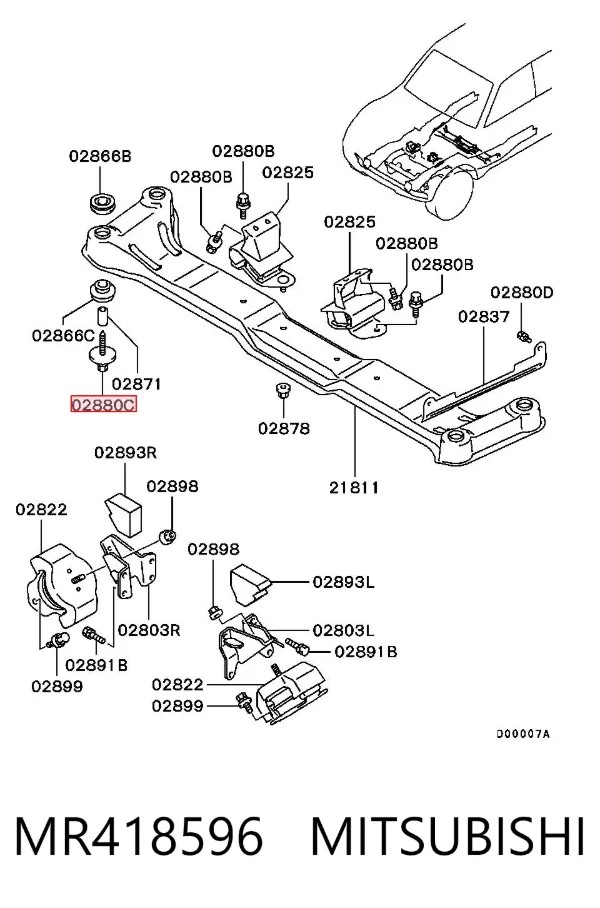 02866B
02880B
02880B
02825
02825
02880B
02880B
02880D
02837
02866C
02871
02880C
02878
21811
02893R
02898
02822
02898
02893L
02803R
02803L
02891B
02891B
02899
02822
02899
D00007A

MR418596 MITSUBISHI