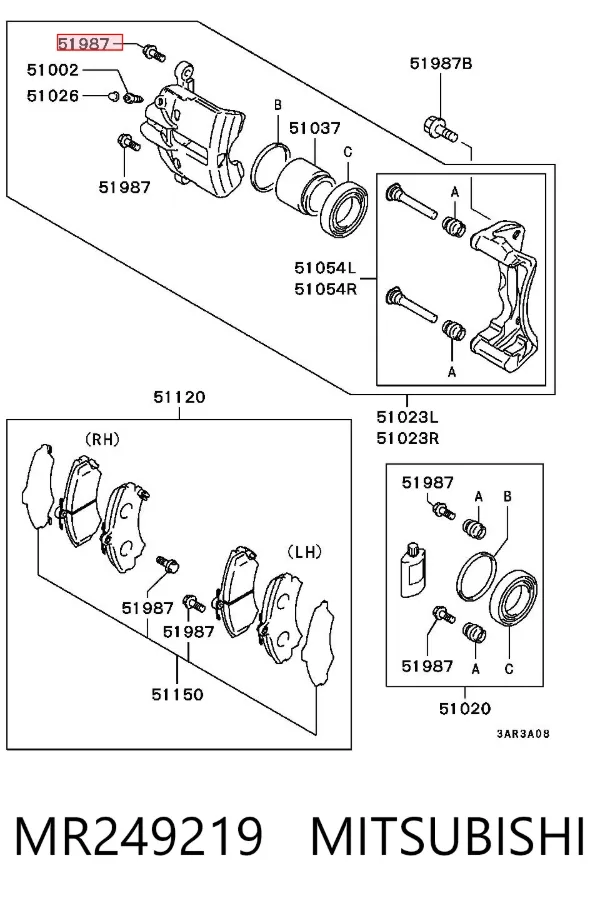 51987
51002
51026
51987
B
51037
C
51987B
A
51054L
51054R
A
51023L
51023R
51120
(RH)
(LH)
51987
51987
51150
51987
A
B
51987
A
C
51020
3AR3A08

MR249219 MITSUBISHI