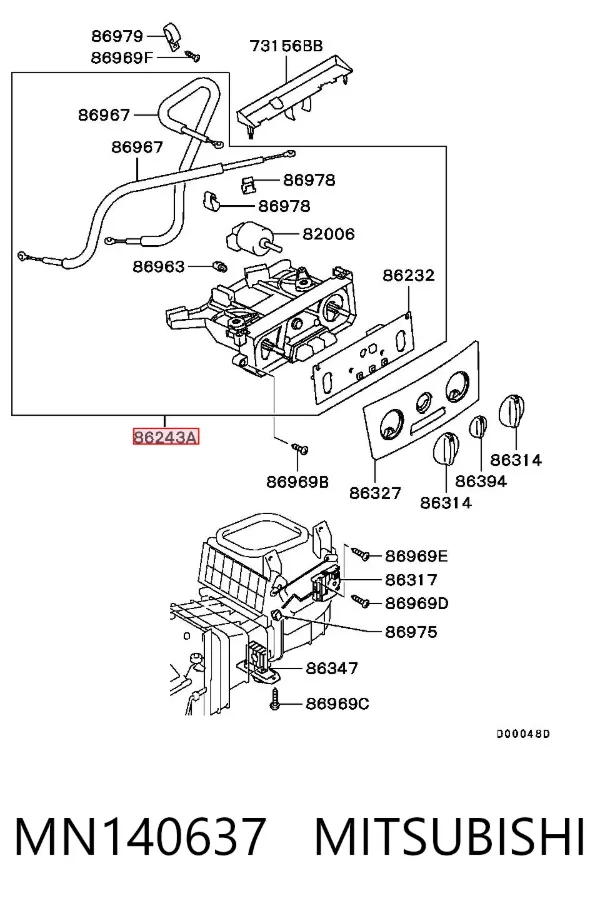 86979
86969F
73156BB
86967
86967
86978
86978
82006
86963
86232
86243A
86969B
86327
86314
86394
86314
86969E
86317
86969D
86975
86347
86969C
D00048D

MN140637 MITSUBISHI