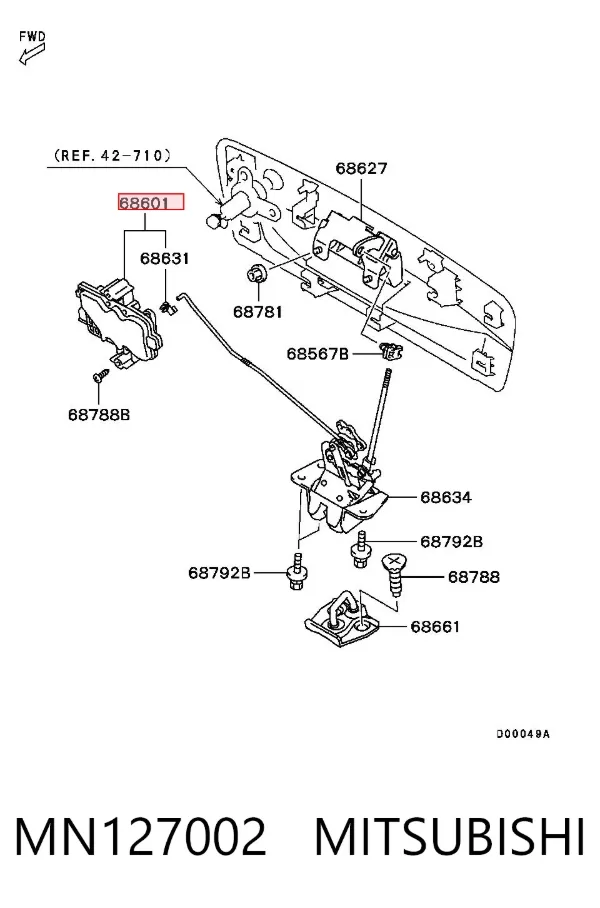 FWD

(REF. 42-710)

68601

68627

68631

68781

68567B

68788B

68634

68792B

68792B

68788

68661

D00049A

MN127002 MITSUBISHI