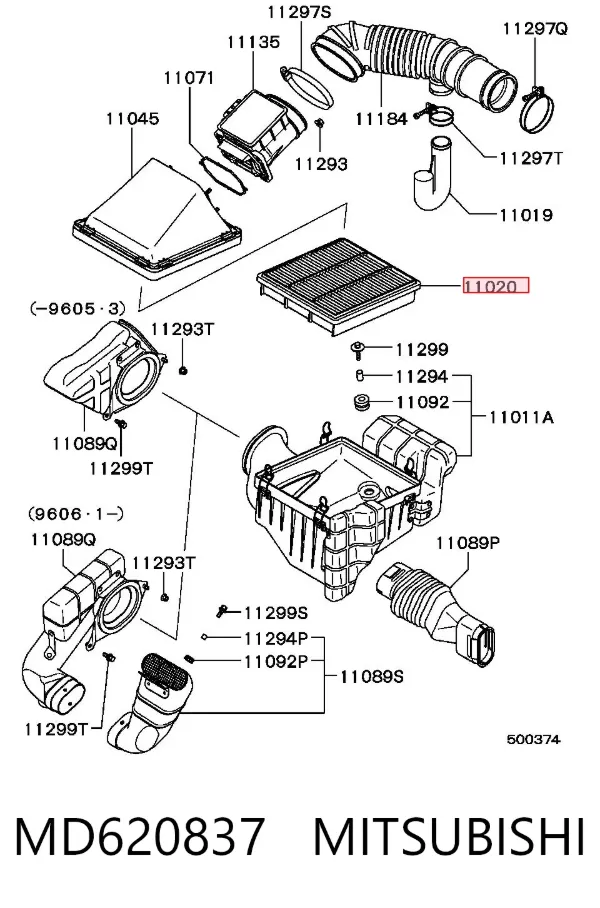 11297S
11297Q
11135
11071
11045
11184
11293
11297T
11019
11020
(-9605·3)
11293T
11299
11294
11092
11011A
11089Q
11299T
(9606·1-)
11089Q
11293T
11089P
11299S
11294P
11092P
11089S
11299T
500374

MD620837 MITSUBISHI