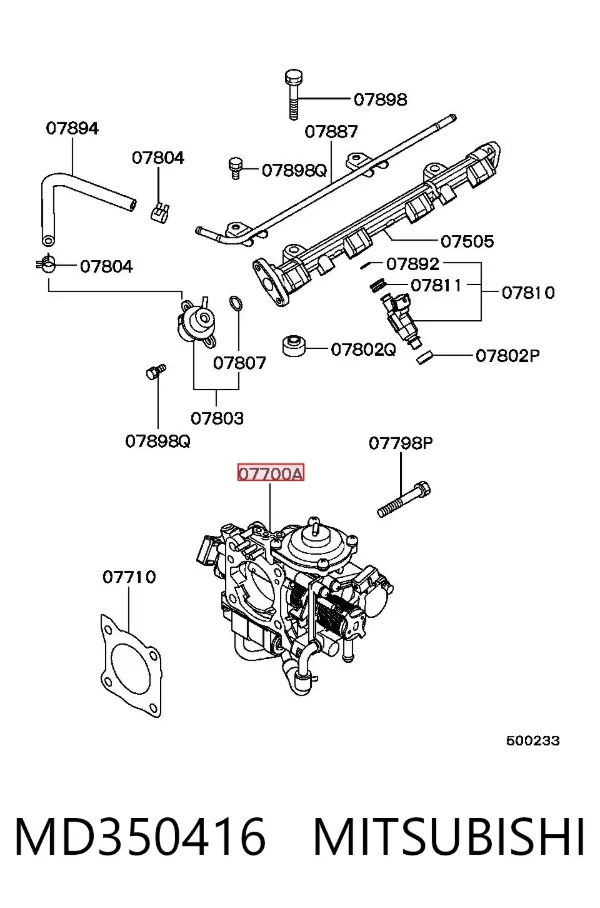 07898
07894
07887
07804
07898Q
07505
07804
07892
07811
07810
07807
07802Q
07802P
07803
07898Q
07798P
07700A
07710
500233

MD350416 MITSUBISHI