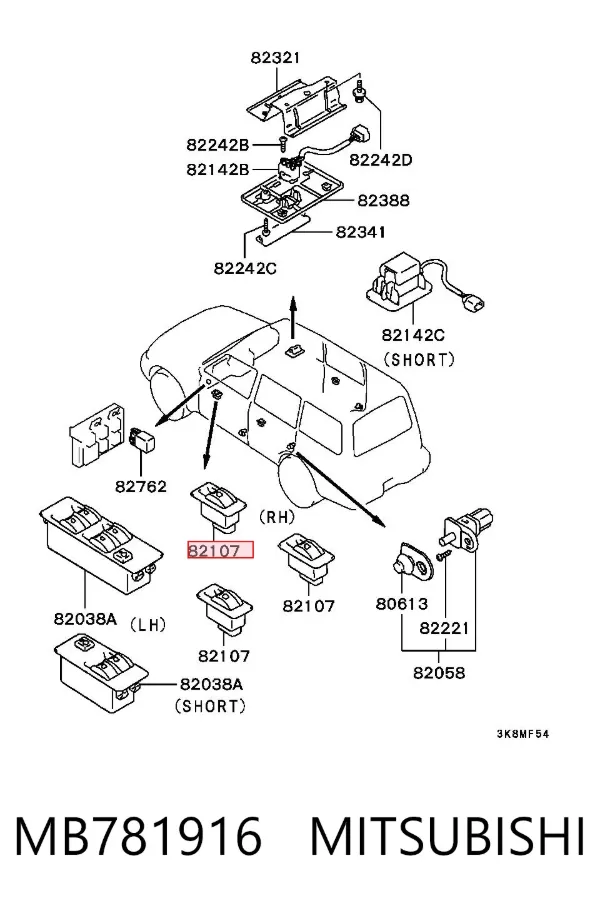 82321

82242B

82242D

82142B

82388

82341

82242C

82142C
(SHORT)

82762

(RH)

82107

82107

80613

82221

82038A (LH)

82107

82058

82038A
(SHORT)

3K8MF54

MB781916 MITSUBISHI