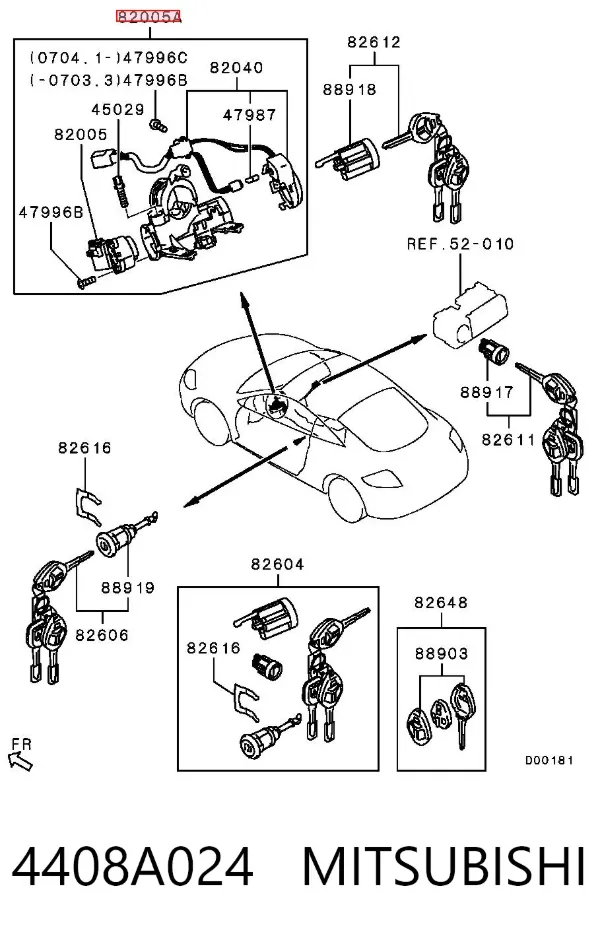 82005A
(0704.1-)47996C
(-0703.3)47996B
82040
45029
47987
82005
47996B
82612
88918
REF.52-010
88917
82611
82616
88919
82606
82604
82616
82648
88903
FR
D00181
4408A024 MITSUBISHI