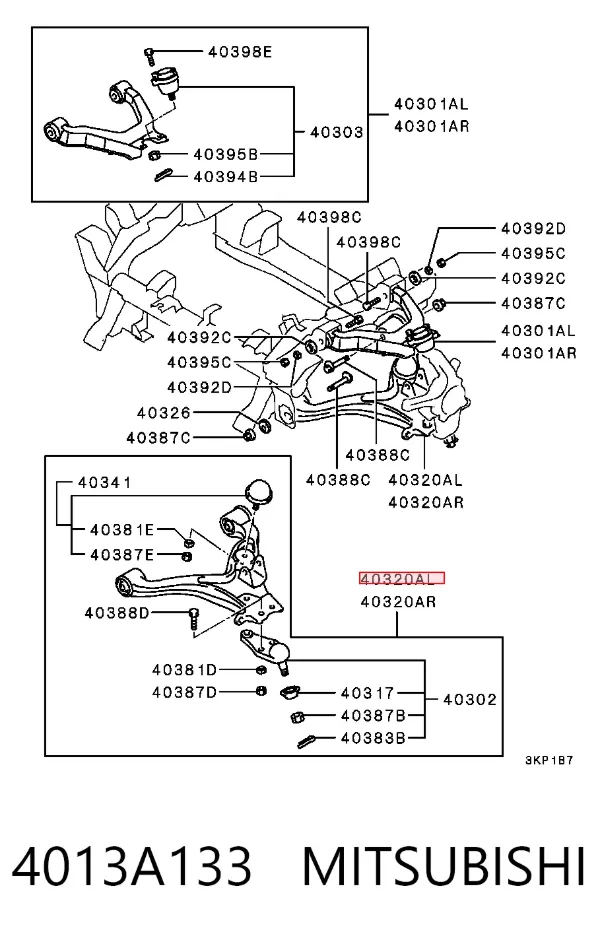 40398E
40303
40395B
40394B
40301AL
40301AR

40398C
40398C
40392D
40395C
40392C
40387C
40301AL
40301AR
40392C
40395C
40392D
40326
40387C
40388C
40388C
40320AL
40320AR

40341
40381E
40387E
40388D
40320AL
40320AR
40381D
40387D
40317
40387B
40383B
40302

3KP1B7

4013A133 MITSUBISHI