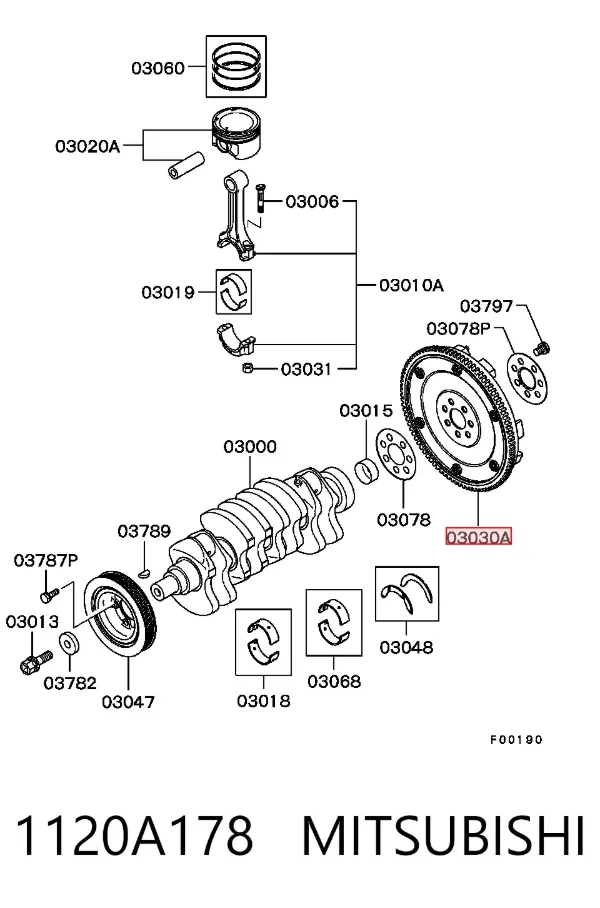 03060
03020A
03006
03019
03010A
03031
03797
03078P
03015
03000
03078
03030A
03789
03787P
03013
03782
03047
03018
03068
03048
F00190
1120A178 MITSUBISHI