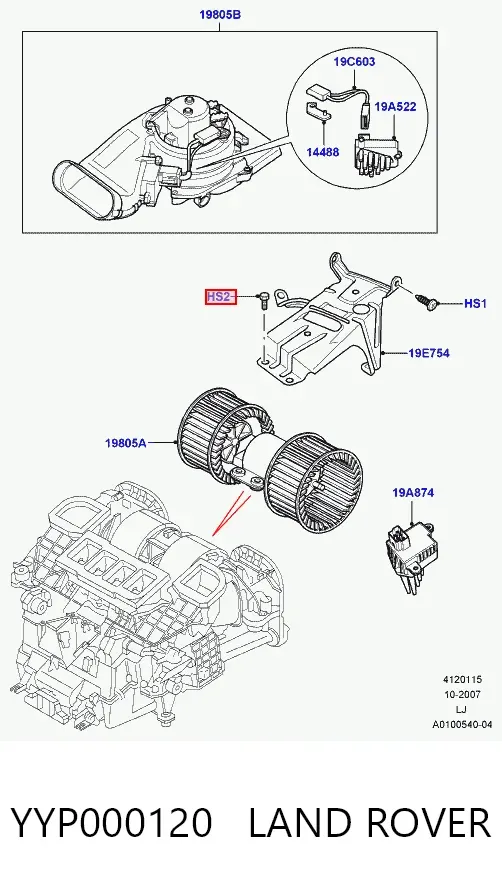 19805B
19C603
19A522
14488
HS2
HS1
19E754
19805A
19A874
4120115
10-2007
LJ
A0100540-04

YYP000120 LAND ROVER