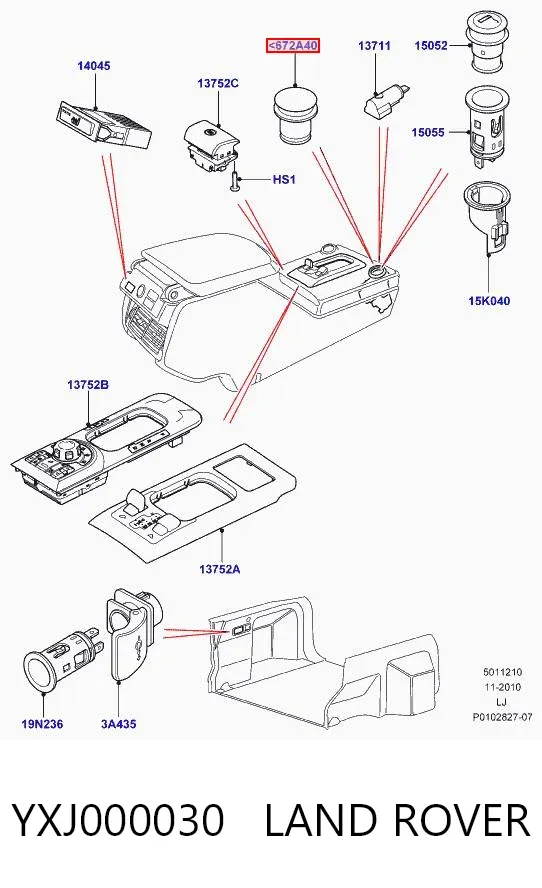 14045

13752C

<672A40

13711

15052

15055

HS1

15K040

13752B

13752A

19N236

3A435

5011210
11-2010
LJ
P0102827-07

YXJ000030 LAND ROVER