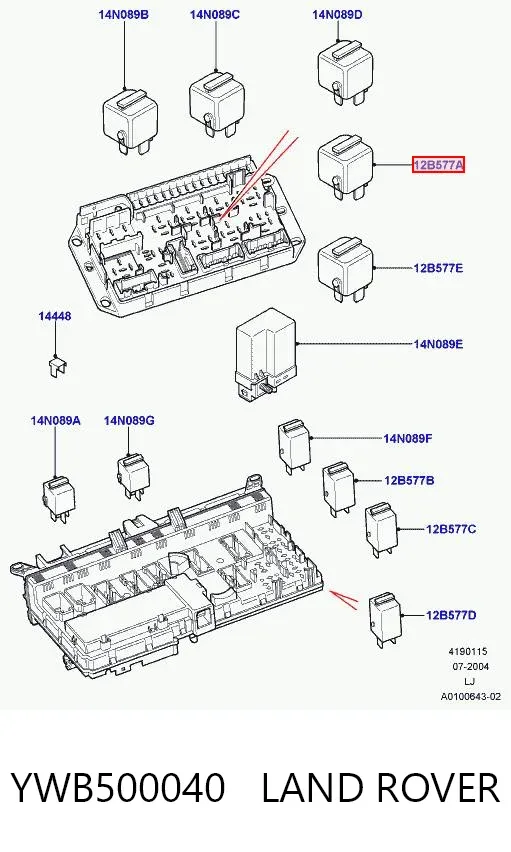 14N089B
14N089C
14N089D
12B577A
12B577E
14448
14N089E
14N089A
14N089G
14N089F
12B577B
12B577C
12B577D

4190115
07-2004
LJ
A0100643-02

YWB500040 LAND ROVER