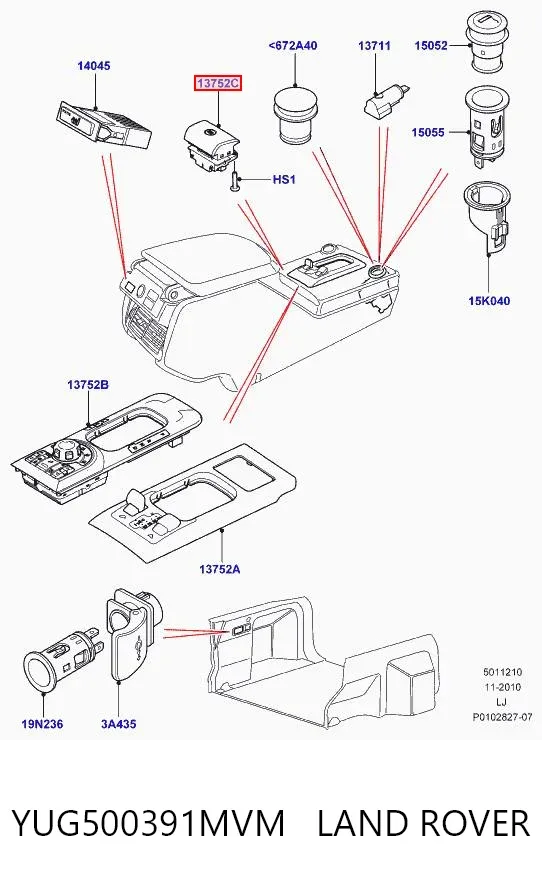 14045
13752C
<672A40
13711
15052
15055
HS1
15K040
13752B
13752A
19N236
3A435
5011210
11-2010
LJ
P0102827-07

YUG500391MVM LAND ROVER