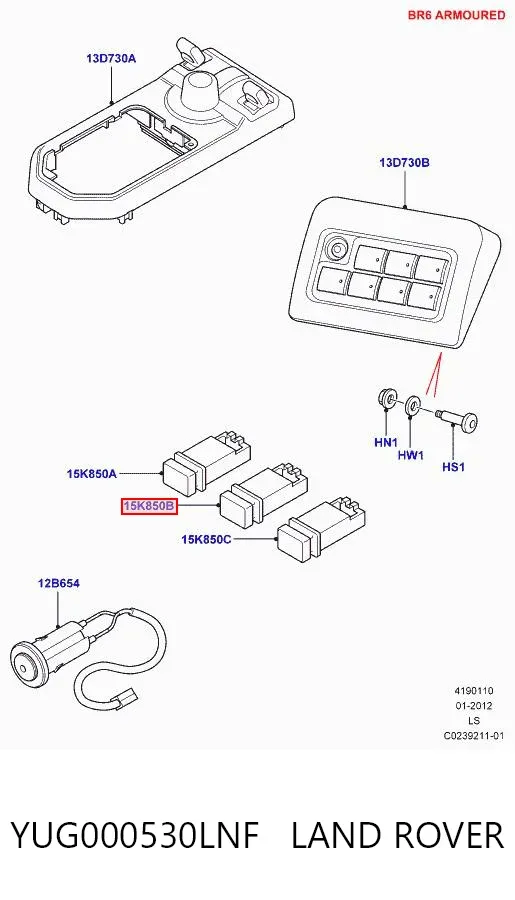 BR6 ARMOURED

13D730A

13D730B

HN1
HW1
HS1

15K850A
15K850B
15K850C

12B654

4190110
01-2012
LS
C0239211-01

YUG000530LNF LAND ROVER