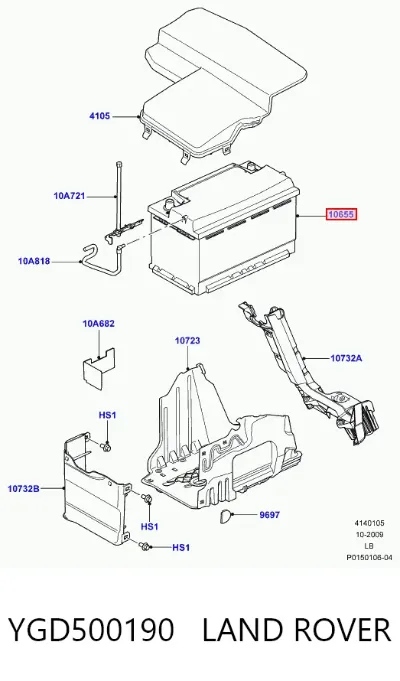 4105

10A721

10655

10A818

10A682

10723

10732A

HS1

10732B

HS1

9697

HS1

4140105
10-2009
LB
P0150106-04

YGD500190 LAND ROVER