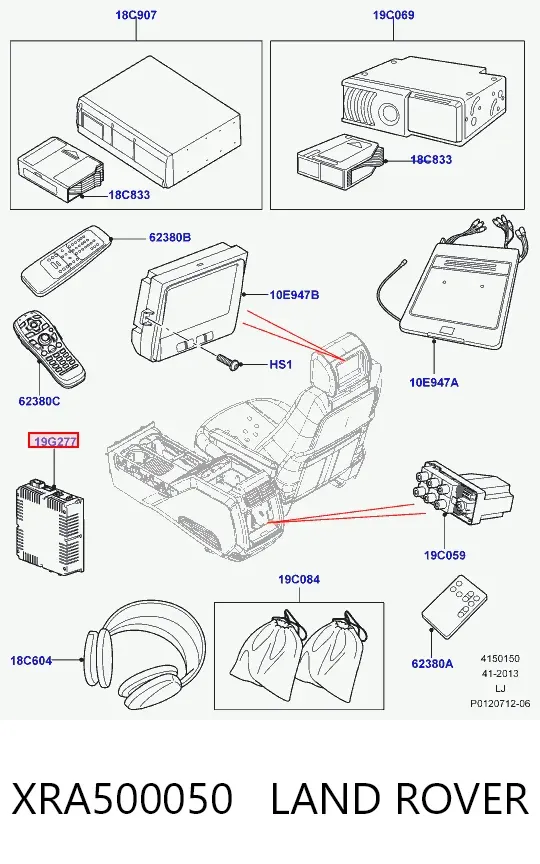 18C907

19C069

18C833

18C833

62380B

10E947B

HS1

10E947A

62380C

19G277

19C059

19C084

18C604

62380A

4150150
41-2013
LJ
P0120712-06

XRA500050 LAND ROVER