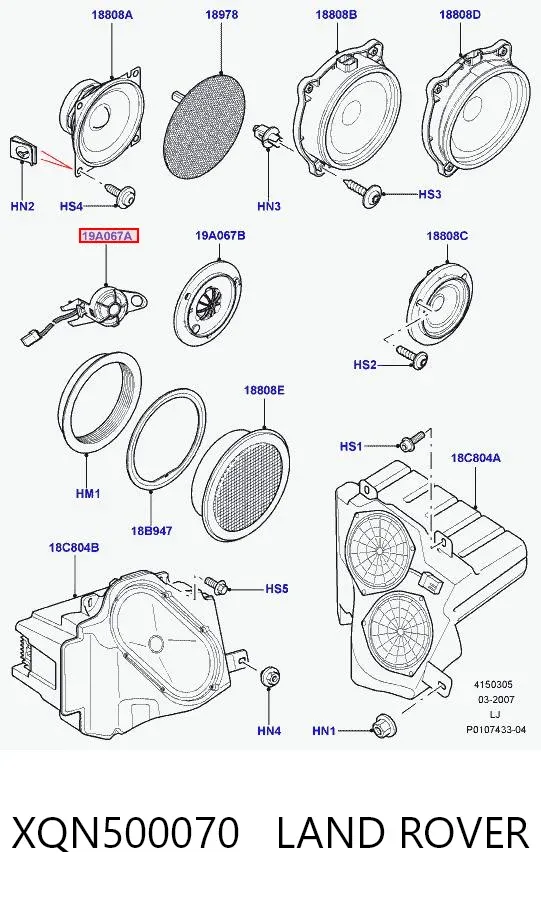 18808A
18978
18808B
18808D
HN2
HS4
HN3
HS3
19A067A
19A067B
18808C
HS2
18808E
HM1
18B947
HS1
18C804A
18C804B
HS5
HN4
HN1
4150305
03-2007
LJ
P0107433-04

XQN500070 LAND ROVER