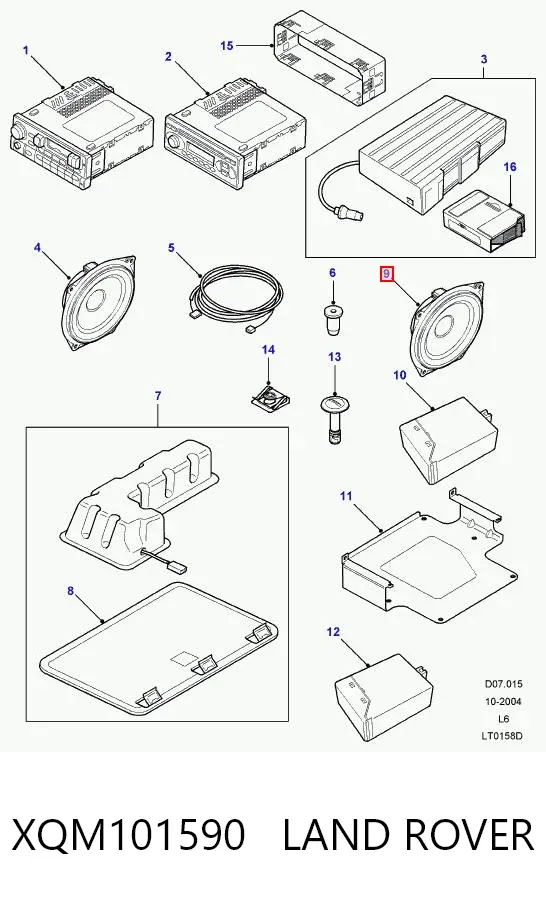 1
2
15
3
16
4
5
6
9
14
13
10
7
11
8
12
D07.015
10-2004
L6
LT0158D

XQM101590 LAND ROVER