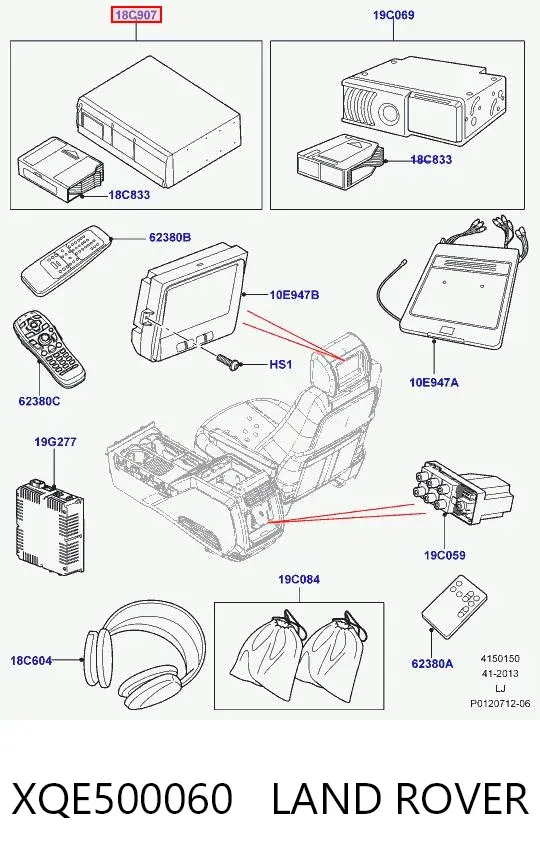 18C907

19C069

18C833

18C833

62380B

10E947B

HS1

10E947A

62380C

19G277

19C059

19C084

18C604

62380A

4150150
41-2013
LJ
P0120712-06

XQE500060 LAND ROVER