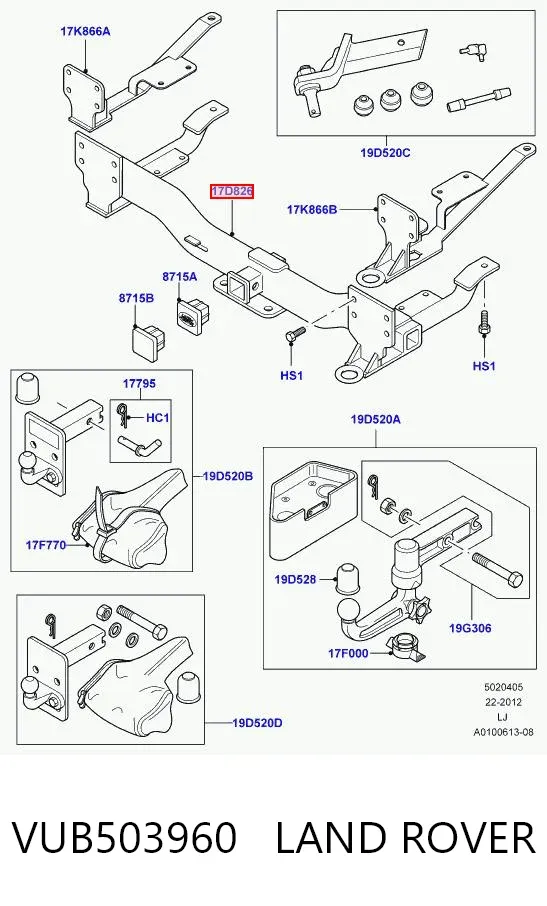 17K866A

19D520C

17D826

17K866B

8715A

8715B

HS1

HS1

17795

HC1

19D520B

17F770

19D520A

19D528

19G306

17F000

19D520D

5020405
22-2012
LJ
A0100613-08

VUB503960 LAND ROVER