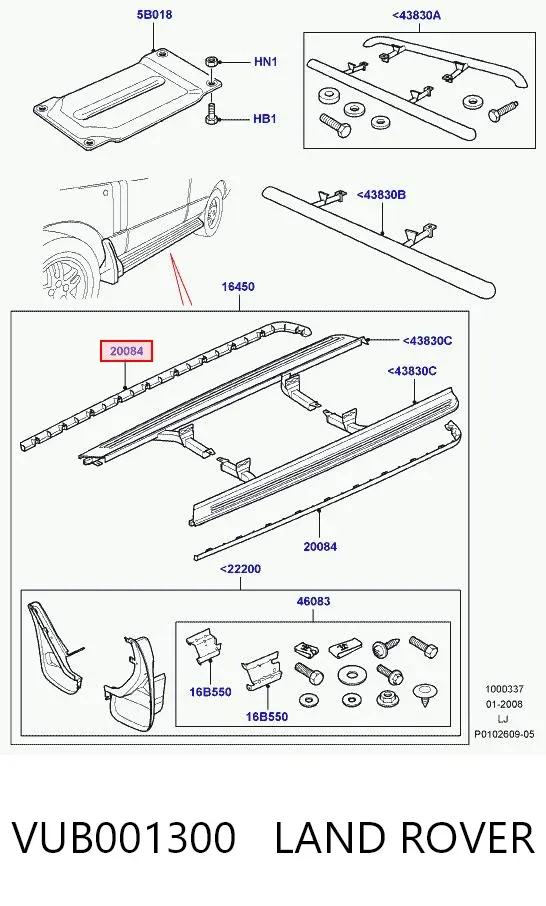 5B018

<43830A

HN1

HB1

<43830B

16450

20084

<43830C

<43830C

20084

<22200

46083

16B550

16B550

1000337
01-2008
LJ
P0102609-05

VUB001300 LAND ROVER