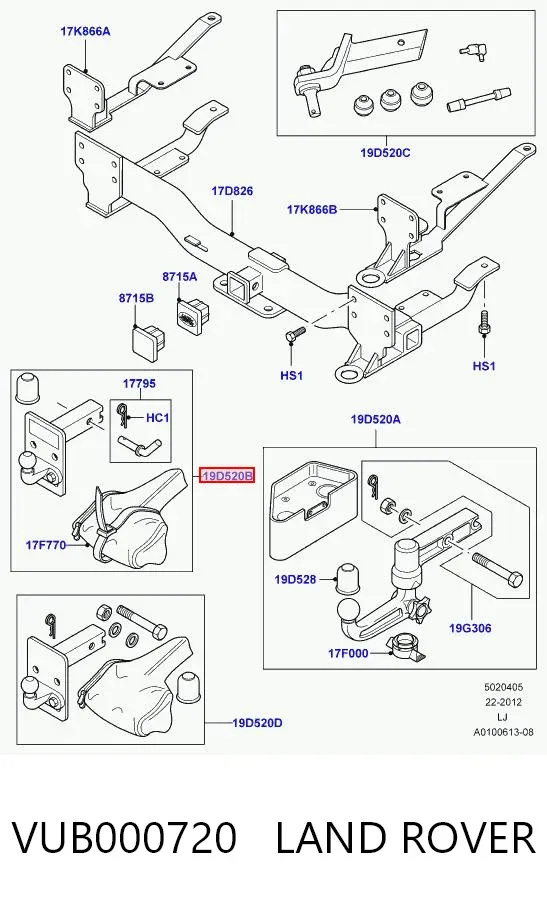 17K866A

19D520C

17D826

17K866B

8715A

8715B

HS1

HS1

17795

HC1

19D520B

17F770

19D520A

19D528

19G306

17F000

19D520D

5020405
22-2012
LJ
A0100613-08

VUB000720 LAND ROVER