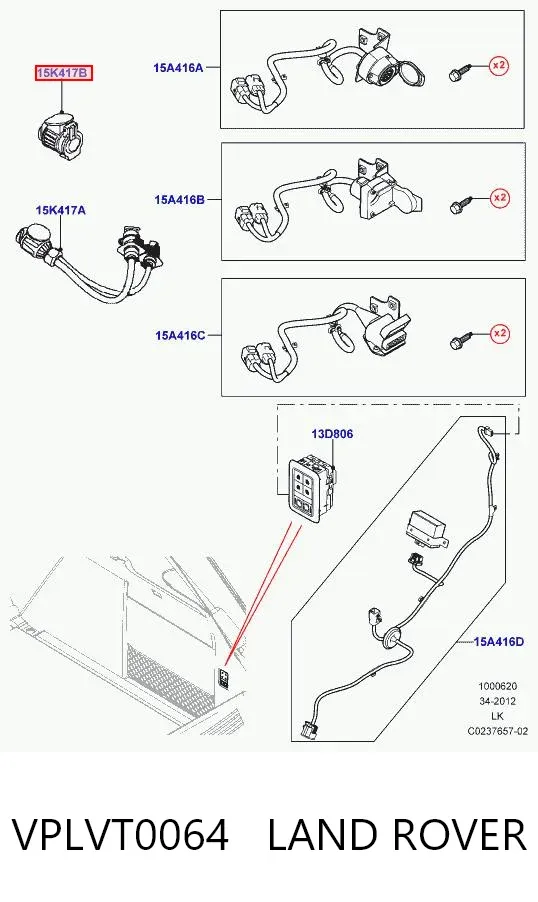 15K417B

15A416A

x2

15K417A

15A416B

x2

15A416C

x2

13D806

15A416D

1000620
34-2012
LK
C0237657-02

VPLVT0064 LAND ROVER