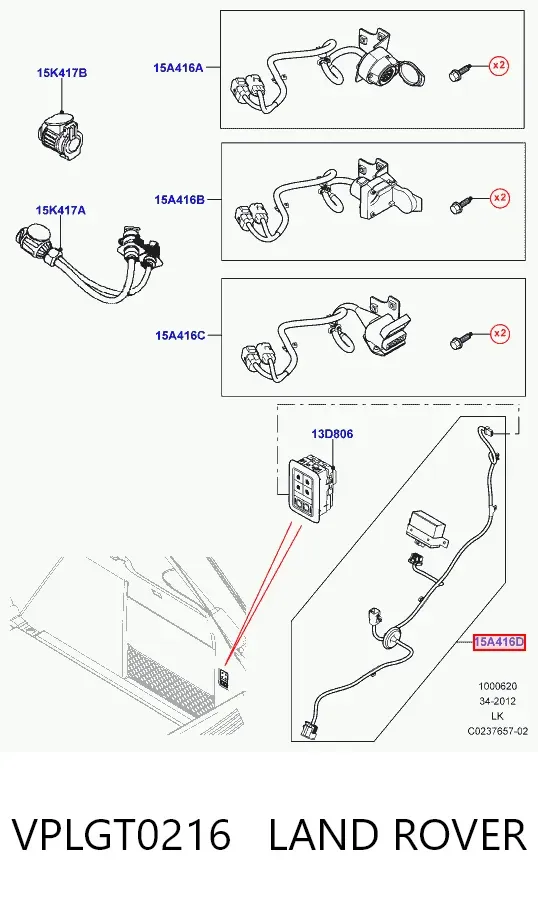 15K417B

15A416A

x2

15K417A

15A416B

x2

15A416C

x2

13D806

15A416D

1000620
34-2012
LK
C0237657-02

VPLGT0216 LAND ROVER